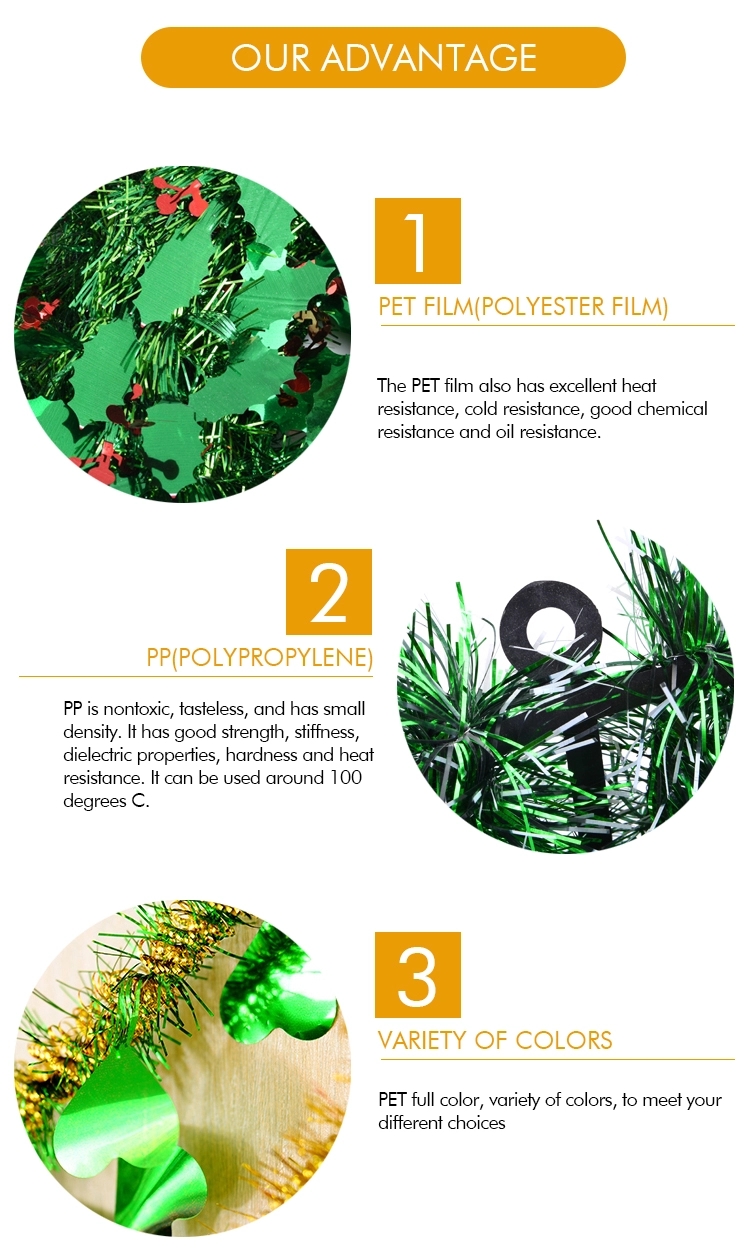 OUR ADVANTAGE

1

PET FILM(POLYESTER FILM)

The PET film also has excellent heat resistance, cold resistance, good chemical resistance and oil resistance.

2

PP(POLYPROPYLENE)

PP is nontoxic, tasteless, and has small density. It has good strength, stiffness, dielectric properties, hardness and heat resistance. It can be used around 100 degrees C.

3

VARIETY OF COLORS

PET full color, variety of colors, to meet your different choices