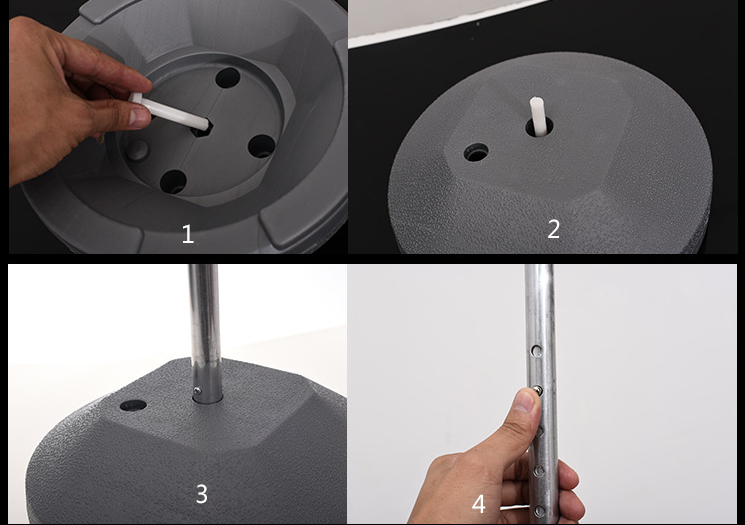 1

2

3

4